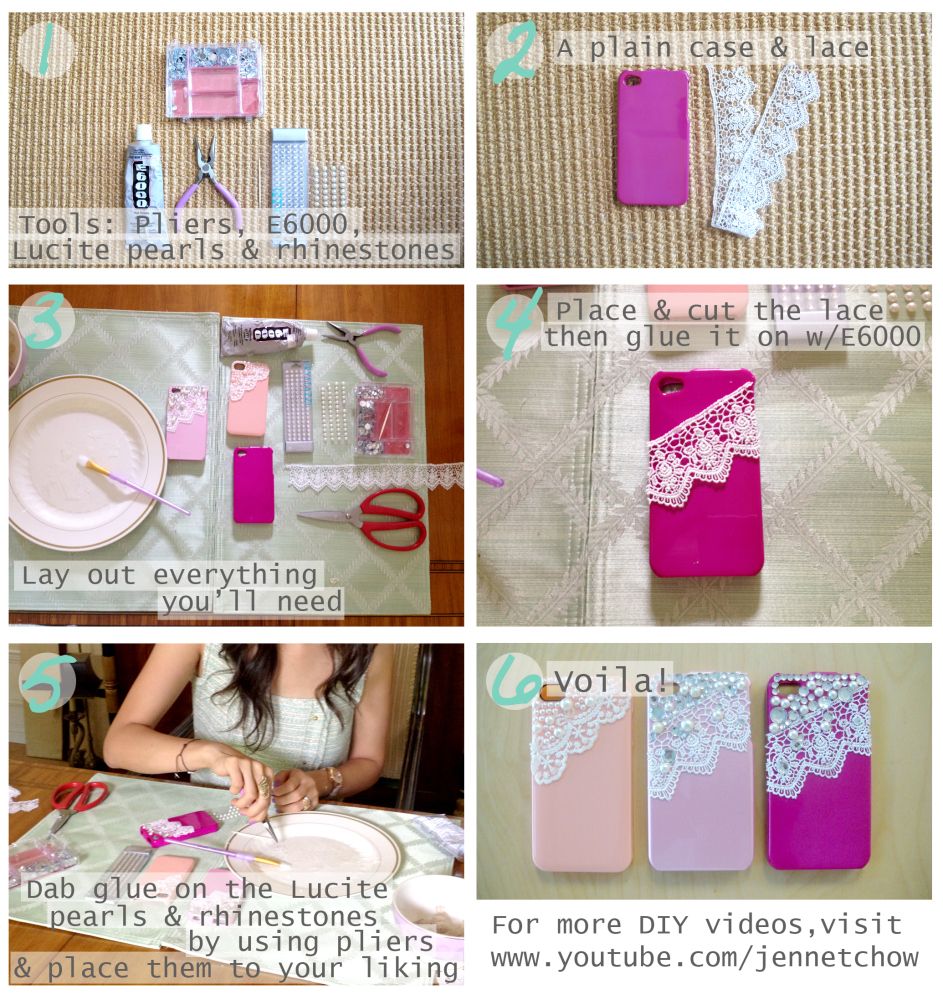 1

E6000

Tools: Pliers, E6000,
Lucite pearls & rhinestones

2 A plain case & lace

3

Lay out everything
you'll need

4 Place & cut the lace
then glue it on w/E6000

5

Dab glue on the Lucite
pearls & rhinestones
by using pliers
& place them to your liking

6 Voila!

For more DIY videos,visit
www.youtube.com/jennetchow