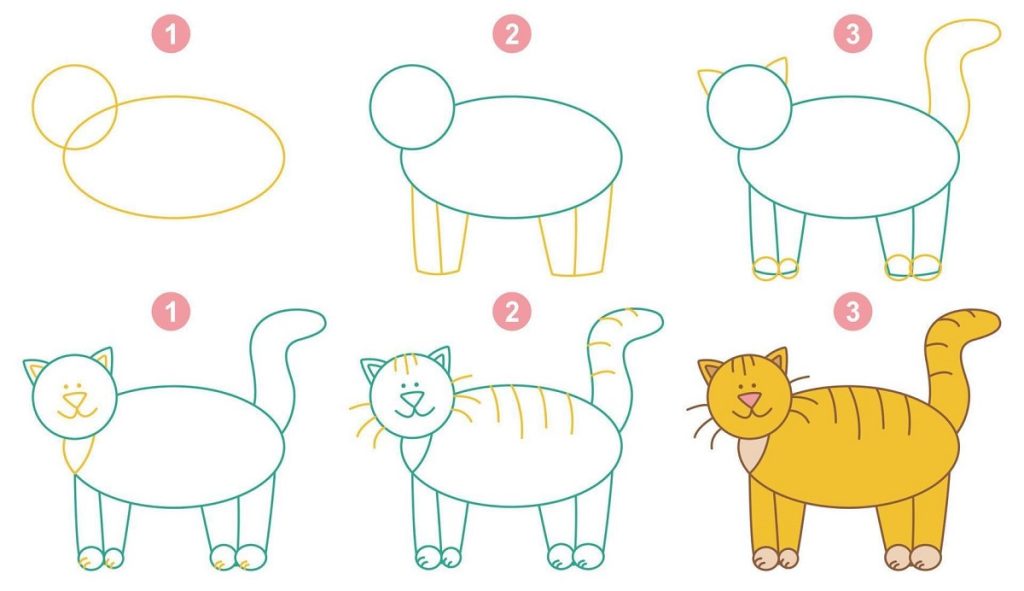 1

2

3

1

2

3